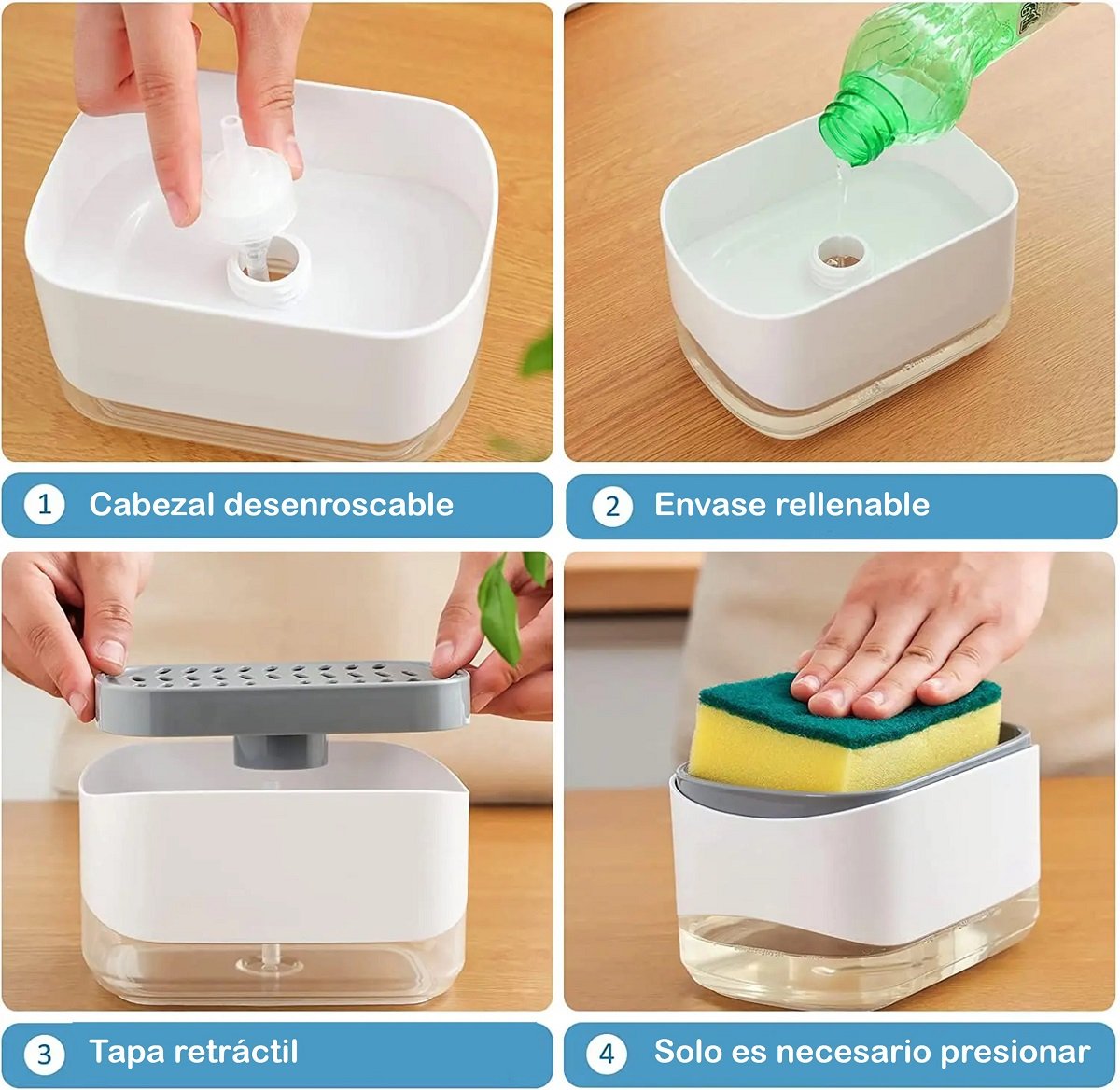 1 Cabezal desenroscable

2 Envase rellenable

3 Tapa retráctil

4 Solo es necesario presionar