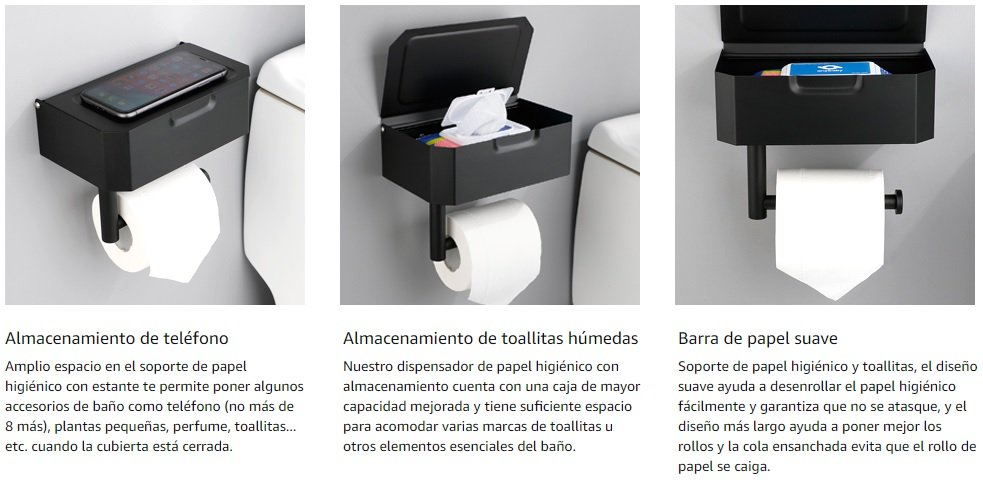 Almacenamiento de teléfono

Amplio espacio en el soporte de papel higiénico con estante te permite poner algunos accesorios de baño como teléfono (no más de 8 más), plantas pequeñas, perfume, toallitas... etc. cuando la cubierta está cerrada.

Almacenamiento de toallitas húmedas

Nuestro dispensador de papel higiénico con almacenamiento cuenta con una caja de mayor capacidad mejorada y tiene suficiente espacio para acomodar varias marcas de toallitas u otros elementos esenciales del baño.

Barra de papel suave

Soporte de papel higiénico y toallitas, el diseño suave ayuda a desenrollar el papel higiénico fácilmente y garantiza que no se atasque, y el diseño más largo ayuda a poner mejor los rollos y la cola ensanchada evita que el rollo de papel se caiga.