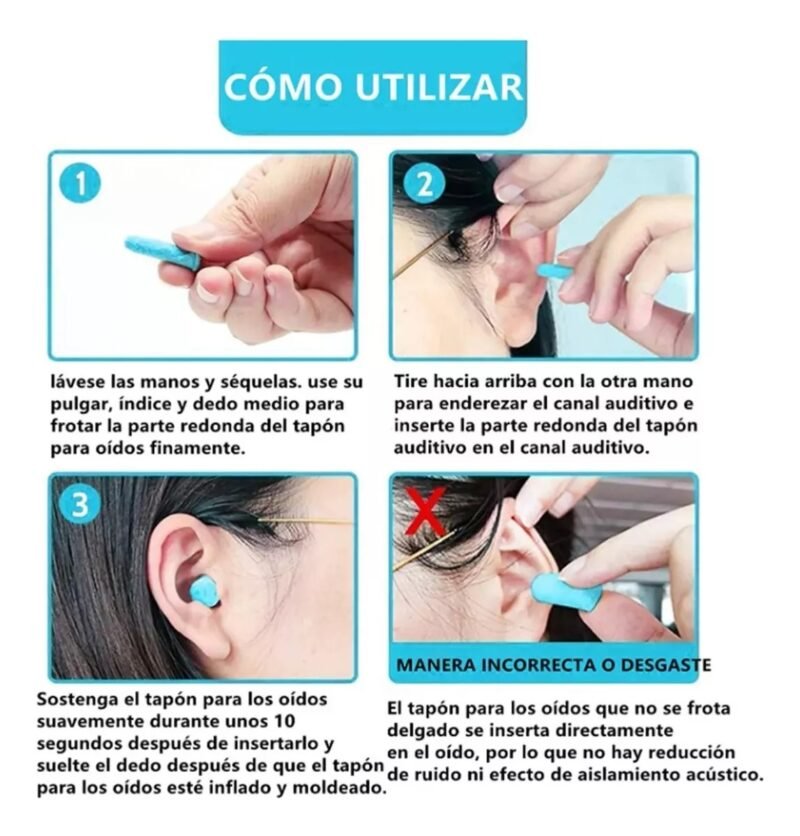 CÓMO UTILIZAR

1

lávese las manos y séquelas. use su pulgar, índice y dedo medio para frotar la parte redonda del tapón para oídos finamente.

2

Tire hacia arriba con la otra mano para enderezar el canal auditivo e inserte la parte redonda del tapón auditivo en el canal auditivo.

3

Sostenga el tapón para los oídos suavemente durante unos 10 segundos después de insertarlo y suelte el dedo después de que el tapón para los oídos esté inflado y moldeado.

MANERA INCORRECTA O DESGASTE

El tapón para los oídos que no se frota delgado se inserta directamente en el oído, por lo que no hay reducción de ruido ni efecto de aislamiento acústico.